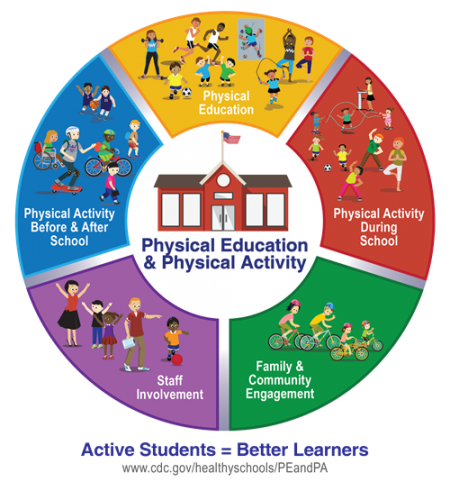 Physical Education

Physical Activity During School

Family & Community Engagement

Staff Involvement

Physical Activity Before & After School

Physical Education & Physical Activity

Active Students = Better Learners
www.cdc.gov/healthyschools/PEandPA